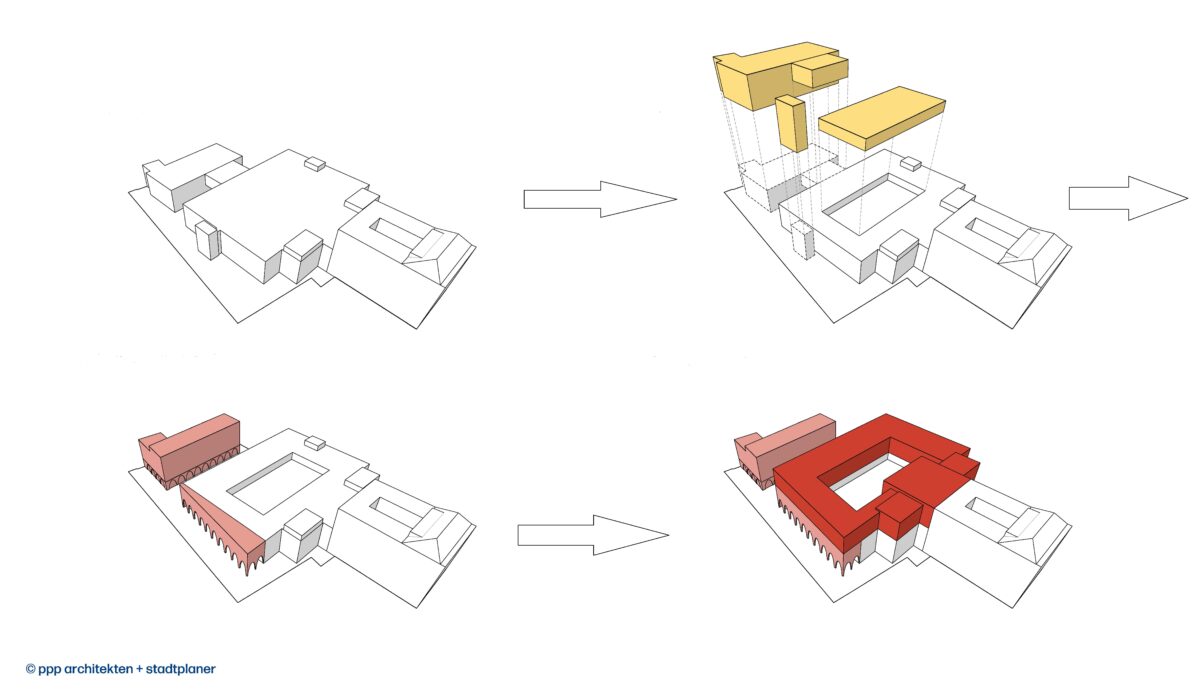 © ppp architekten + stadtplaner