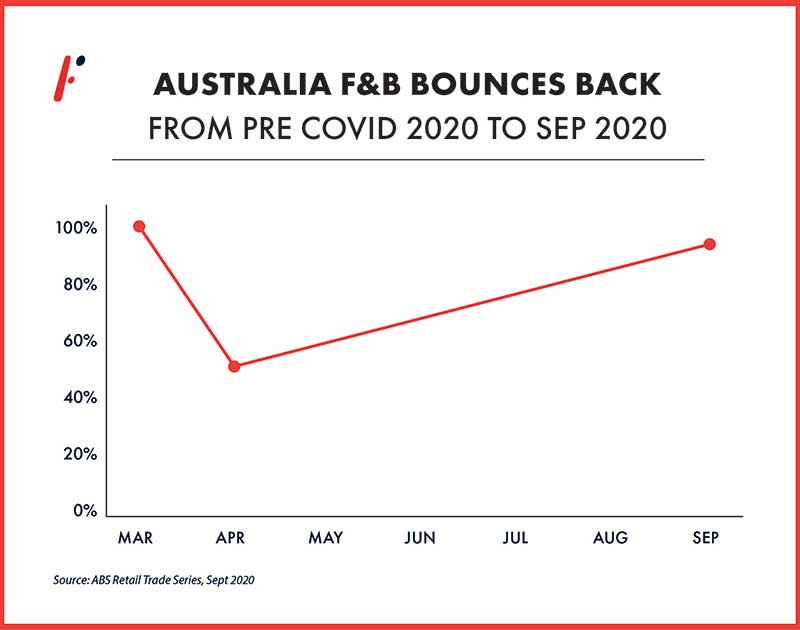 AUSTRALIA F&B BOUNCES BACK
FROM PRE COVID 2020 TO SEP 2020

100%
80%
60%
40%
20%
0%

MAR APR MAY JUN JUL AUG SEP

Source: ABS Retail Trade Series, Sept 2020